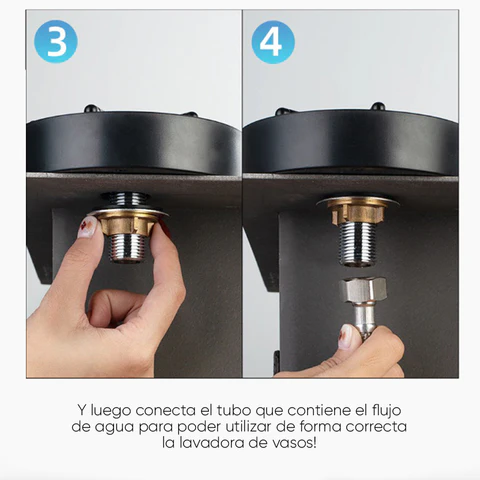 3

4

Y luego conecta el tubo que contiene el flujo de agua para poder utilizar de forma correcta la lavadora de vasos!